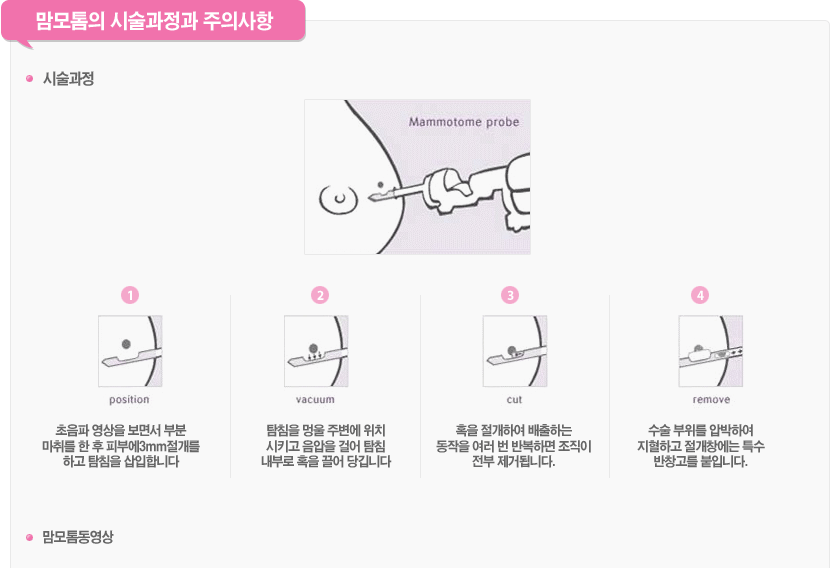 맘모톰의 시술과정과 주의사항

시술과정

Mammotome probe

1

position

초음파 영상을 보면서 부분 마취를 한 후 피부에3mm절개를 하고 탐침을 삽입합니다

2

vacuum

탐침을 멍울 주변에 위치 시키고 음압을 걸어 탐침 내부로 혹을 끌어 당깁니다

3

cut

혹을 절개하여 배출하는 동작을 여러 번 반복하면 조직이 전부 제거됩니다.

4

remove

수술 부위를 압박하여 지혈하고 절개창에는 특수 반창고를 붙입니다.

맘모톰동영상